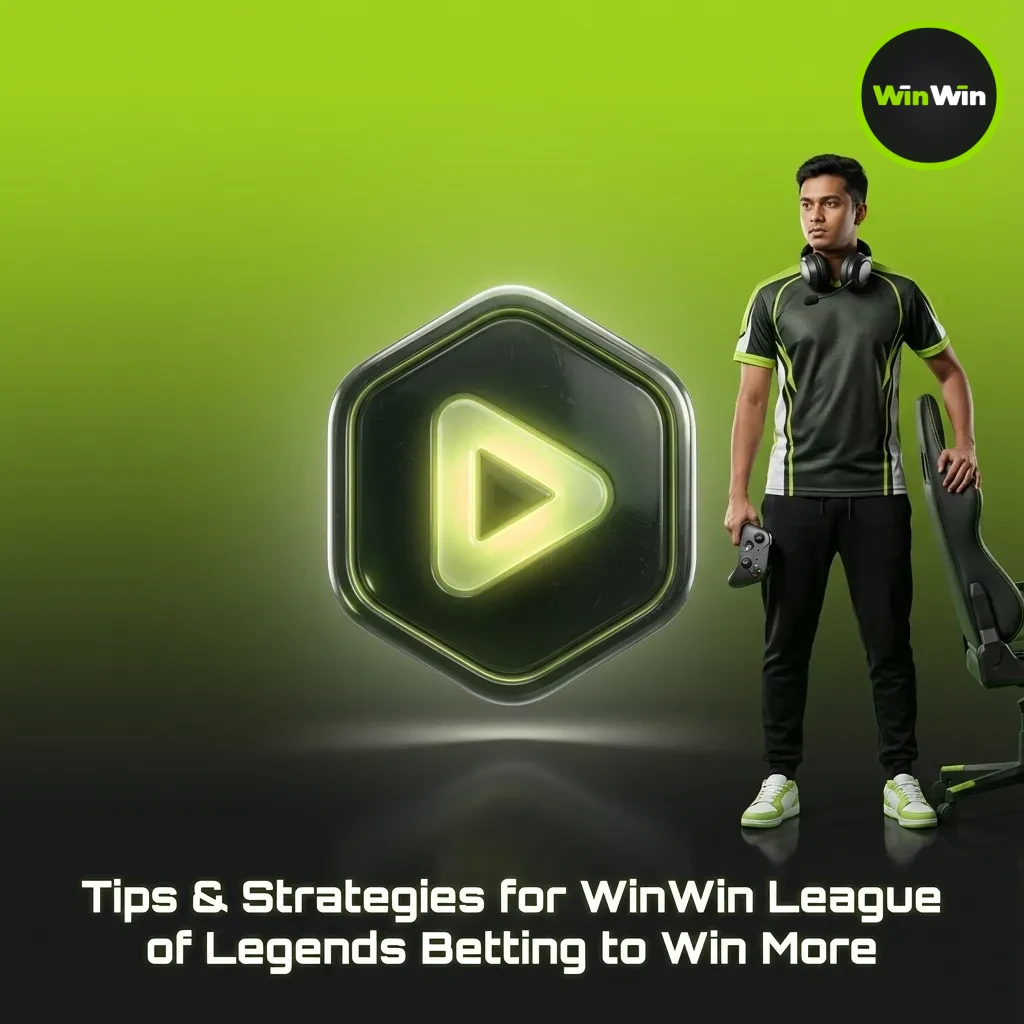 WinWin

Tips & Strategies for WinWin League of Legends Betting to Win More